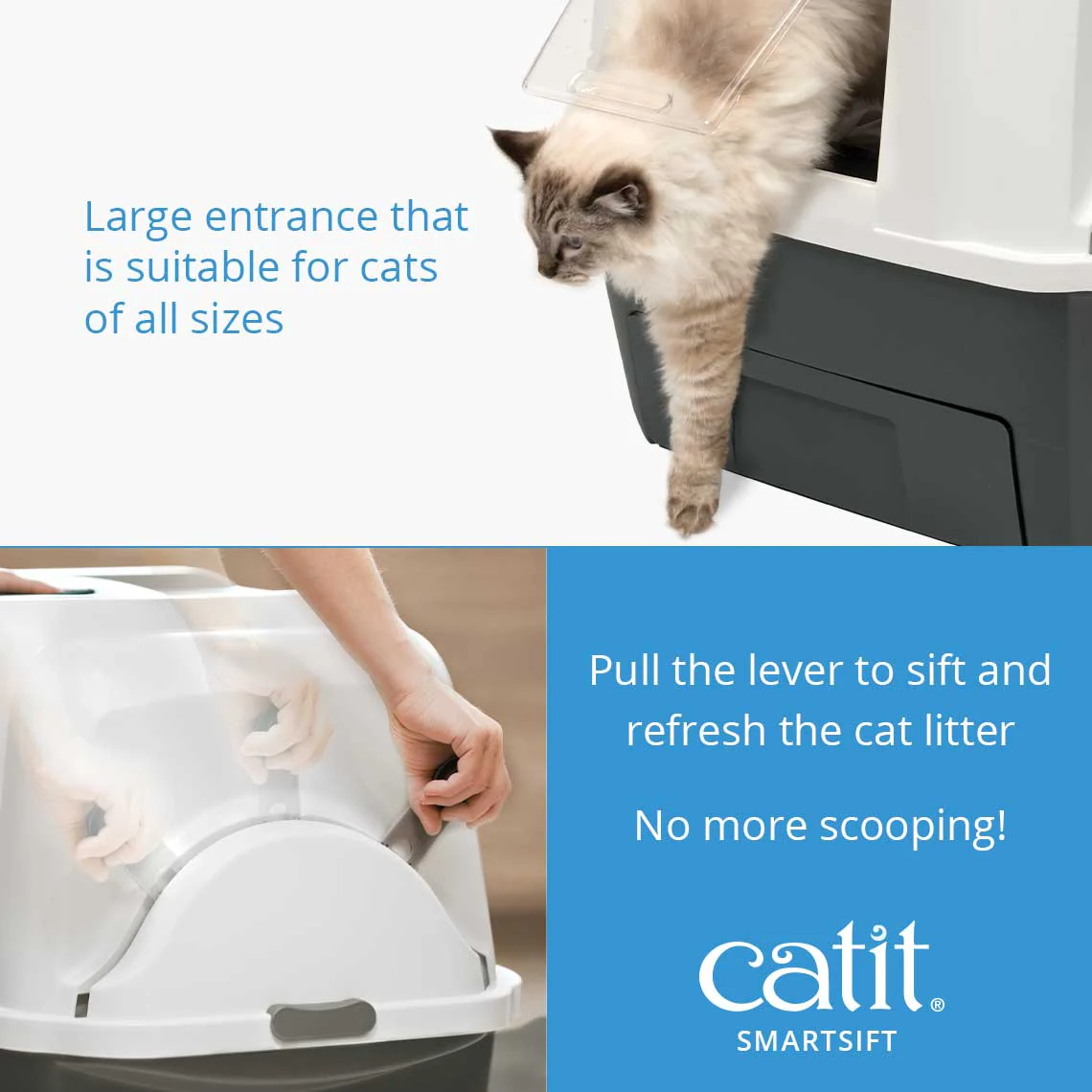 Large entrance that is suitable for cats of all sizes

Pull the lever to sift and refresh the cat litter

No more scooping!

catit®
SMARTSIFT